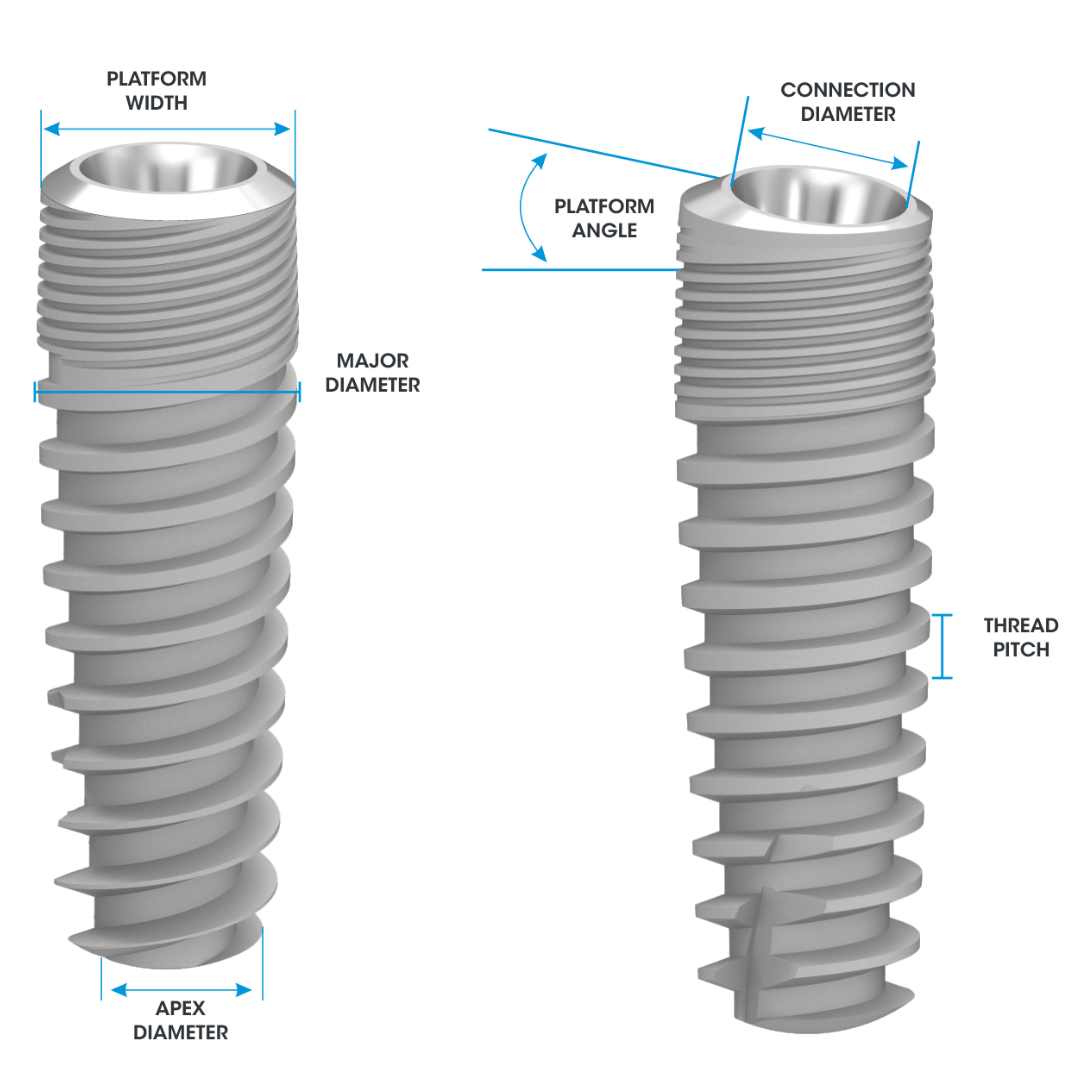 PLATFORM WIDTH

MAJOR DIAMETER

APEX DIAMETER

CONNECTION DIAMETER

PLATFORM ANGLE

THREAD PITCH